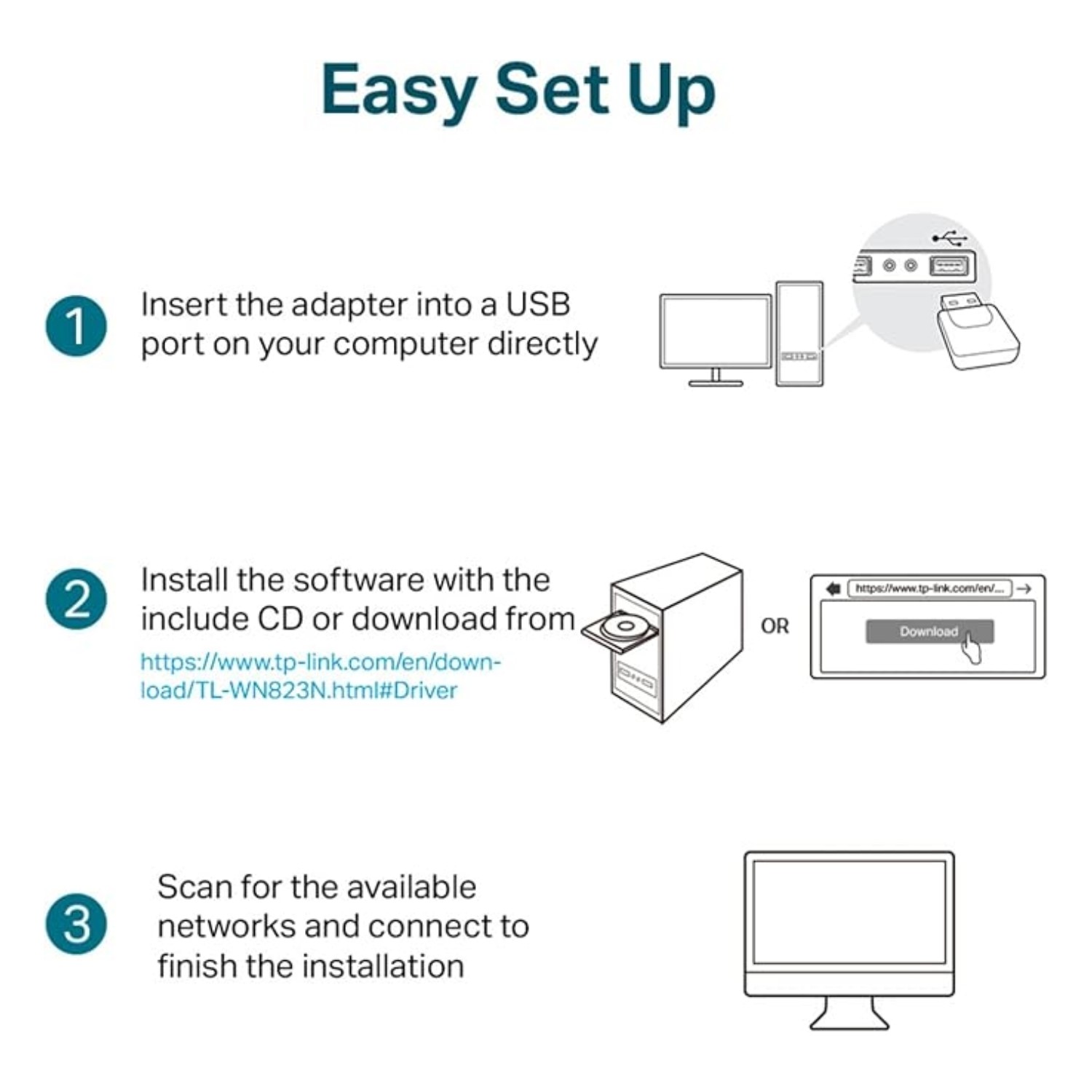 Easy Set Up

1 Insert the adapter into a USB port on your computer directly

2 Install the software with the include CD or download from
https://www.tp-link.com/en/download/TL-WN823N.html#Driver

OR

https://www.tp-link.com/en/...

Download

3 Scan for the available networks and connect to finish the installation